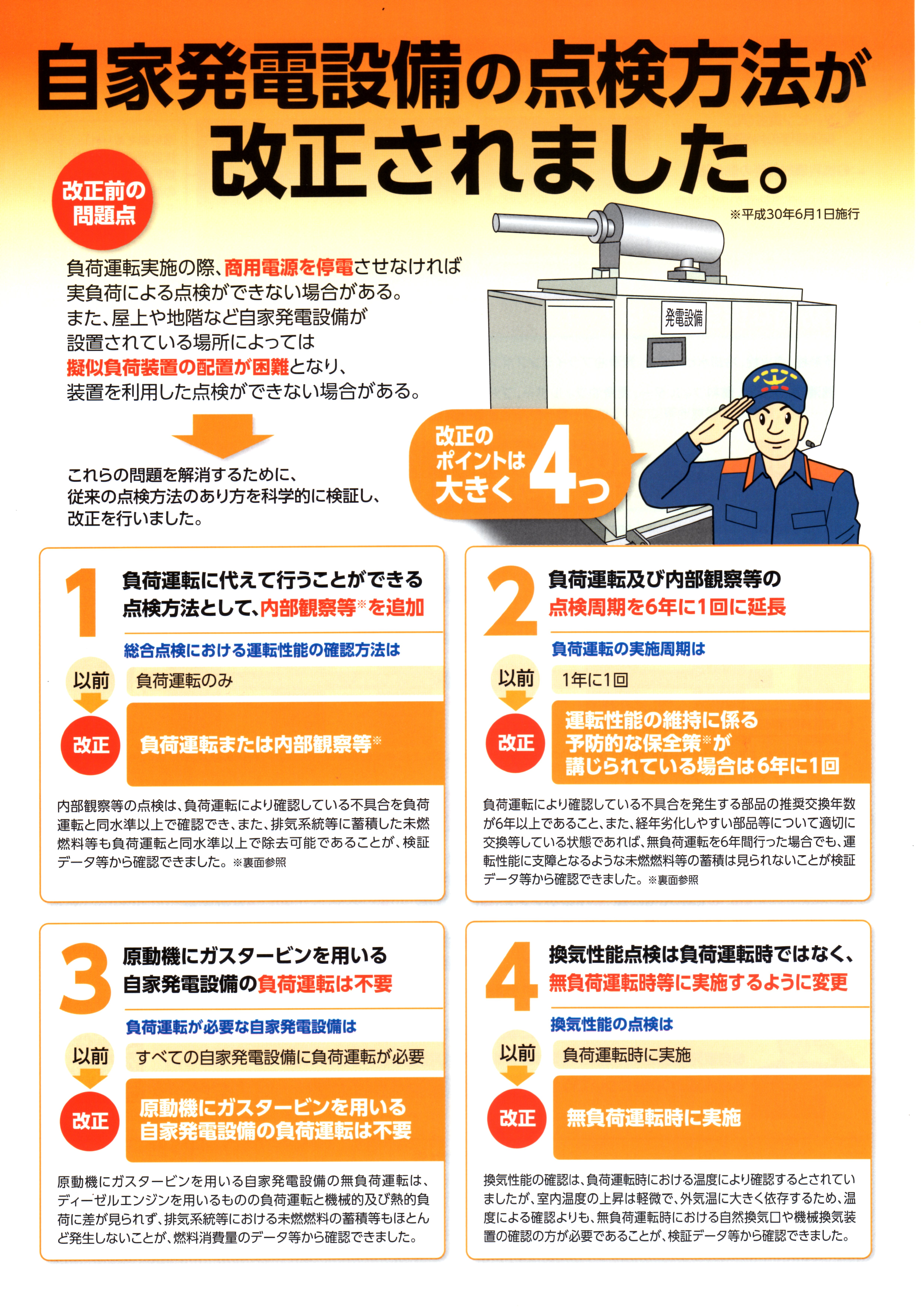 自家発電設備の点検方法が改正されました。

※平成30年6月1日施行

改正前の問題点

負荷運転実施の際、商用電源を停電させなければ実負荷による点検ができない場合がある。
また、屋上や地階など自家発電設備が設置されている場所によっては擬似負荷装置の配置が困難となり、装置を利用した点検ができない場合がある。

これらの問題を解消するために、従来の点検方法のあり方を科学的に検証し、改正を行いました。

発電設備

改正のポイントは大きく4つ

1
負荷運転に代えて行うことができる点検方法として、内部観察等※を追加

総合点検における運転性能の確認方法は

以前 負荷運転のみ

改正 負荷運転または内部観察等※

内部観察等の点検は、負荷運転により確認している不具合を負荷運転と同水準以上で確認でき、また、排気系統等に蓄積した未燃燃料等も負荷運転と同水準以上で除去可能であることが、検証データ等から確認できました。※裏面参照

2
負荷運転及び内部観察等の点検周期を6年に1回に延長

負荷運転の実施周期は

以前 1年に1回

改正 運転性能の維持に係る予防的な保全策※が講じられている場合は6年に1回

負荷運転により確認している不具合を発生する部品の推奨交換年数が6年以上であること、また、経年劣化しやすい部品等について適切に交換等している状態であれば、無負荷運転を6年間行った場合でも、運転性能に支障となるような未燃燃料等の蓄積は見られないことが検証データ等から確認できました。※裏面参照

3
原動機にガスタービンを用いる自家発電設備の負荷運転は不要

負荷運転が必要な自家発電設備は

以前 すべての自家発電設備に負荷運転が必要

改正 原動機にガスタービンを用いる自家発電設備の負荷運転は不要

原動機にガスタービンを用いる自家発電設備の無負荷運転は、ディーゼルエンジンを用いるものの負荷運転と機械的及び熱的負荷に差が見られず、排気系統等における未燃燃料の蓄積等もほとんど発生しないことが、燃料消費量のデータ等から確認できました。

4
換気性能点検は負荷運転時ではなく、無負荷運転時等に実施するように変更

換気性能の点検は

以前 負荷運転時に実施

改正 無負荷運転時に実施

換気性能の確認は、負荷運転時における温度により確認するとされていましたが、室内温度の上昇は軽微で、外気温に大きく依存するため、温度による確認よりも、無負荷運転時における自然換気口や機械換気装置の確認の方が必要であることが、検証データ等から確認できました。